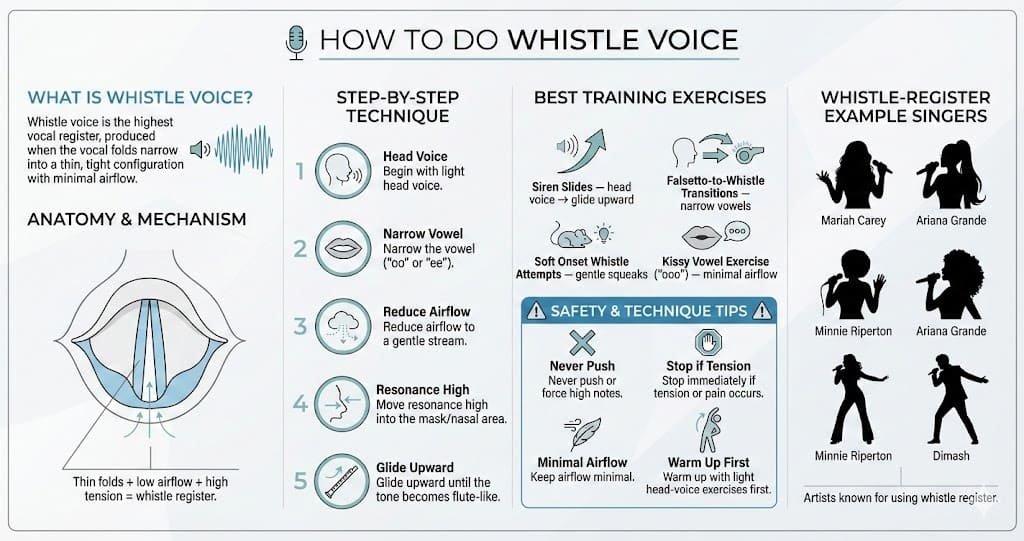 HOW TO DO WHISTLE VOICE

WHAT IS WHISTLE VOICE?

Whistle voice is the highest vocal register, produced when the vocal folds narrow into a thin, tight configuration with minimal airflow.

ANATOMY & MECHANISM

Thin folds + low airflow + high tension = whistle register.

STEP-BY-STEP TECHNIQUE

1 Head Voice
Begin with light head voice.

2 Narrow Vowel
Narrow the vowel ("oo" or "ee").

3 Reduce Airflow
Reduce airflow to a gentle stream.

4 Resonance High
Move resonance high into the mask/nasal area.

5 Glide Upward
Glide upward until the tone becomes flute-like.

BEST TRAINING EXERCISES

Siren Slides — head voice → glide upward

Falsetto-to-Whistle Transitions — narrow vowels

Soft Onset Whistle Attempts — gentle squeaks

Kissy Vowel Exercise ("ooo") — minimal airflow

SAFETY & TECHNIQUE TIPS

Never Push
Never push or force high notes.

Stop if Tension
Stop immediately if tension or pain occurs.

Minimal Airflow
Keep airflow minimal.

Warm Up First
Warm up with light head-voice exercises first.

WHISTLE-REGISTER EXAMPLE SINGERS

Mariah Carey
Ariana Grande
Minnie Riperton
Ariana Grande
Minnie Riperton
Dimash

Artists known for using whistle register.